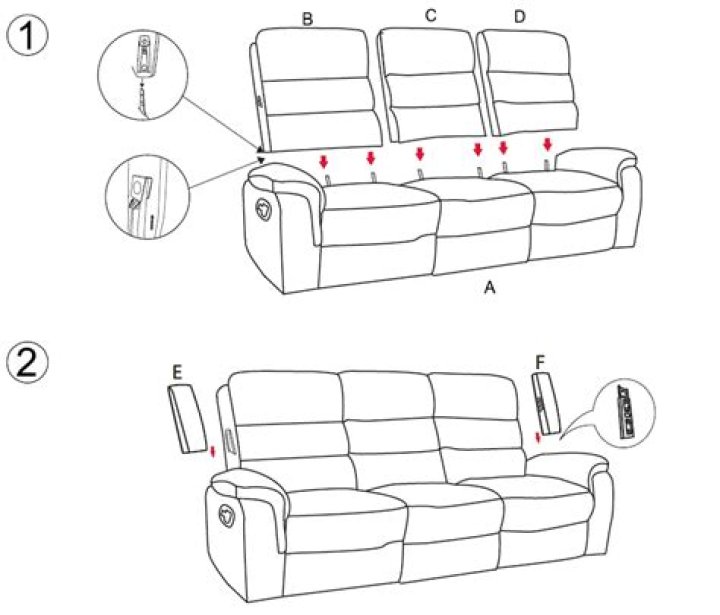 ①
B C D
A

②
E F